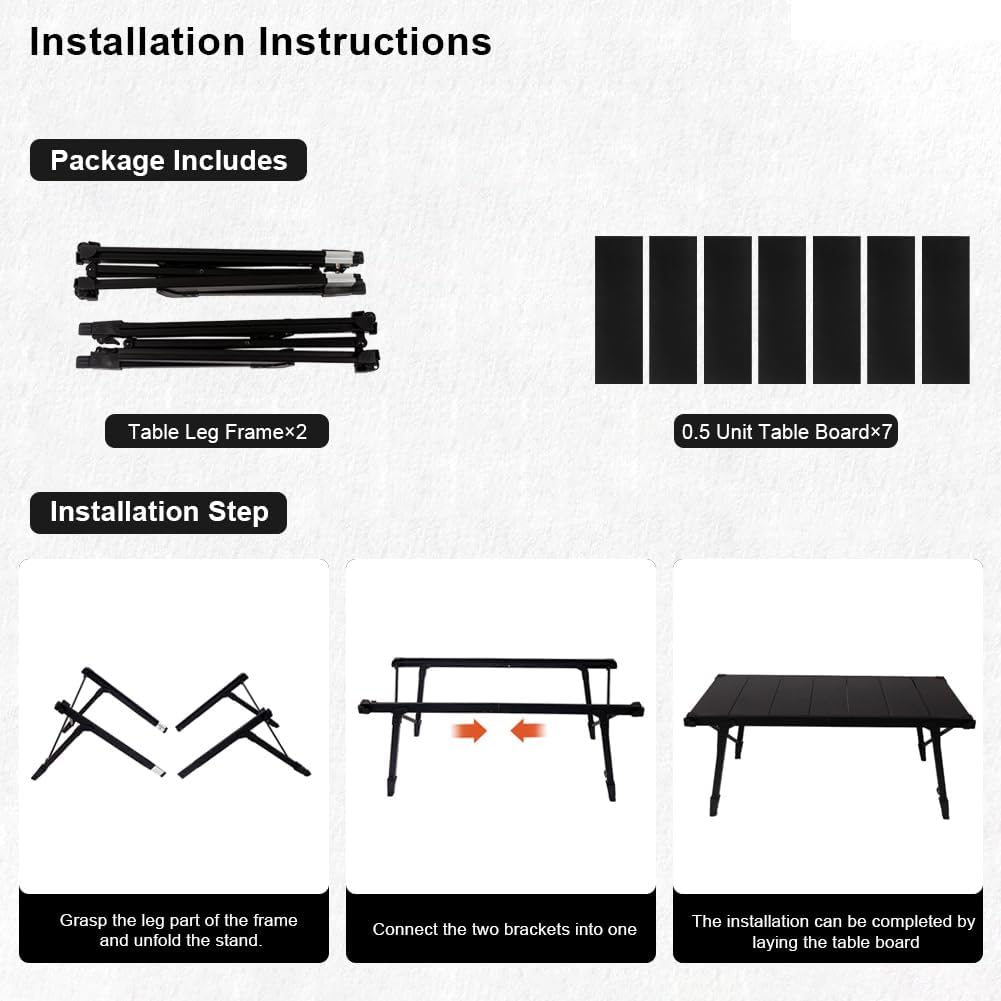 Installation Instructions

Package Includes

Table Leg Frame×2

0.5 Unit Table Board×7

Installation Step

Grasp the leg part of the frame and unfold the stand.

Connect the two brackets into one

The installation can be completed by laying the table board