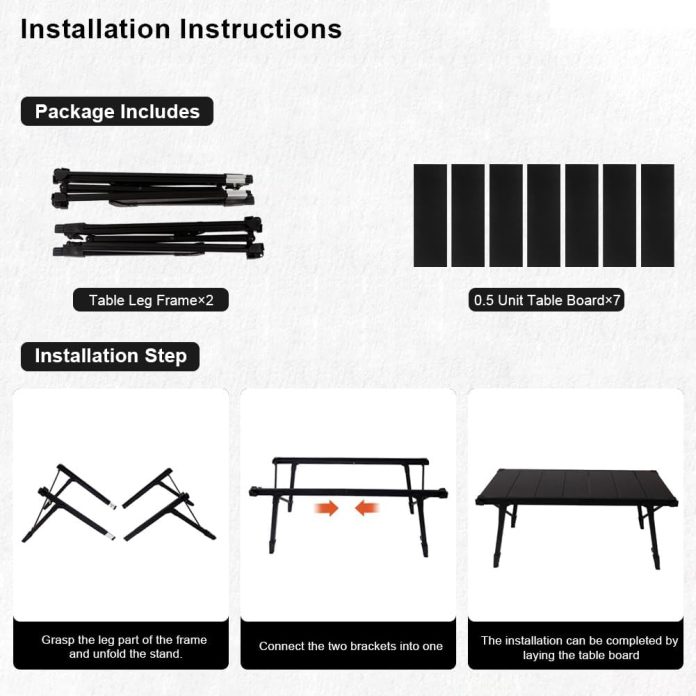 Installation Instructions

Package Includes

Table Leg Frame×2

0.5 Unit Table Board×7

Installation Step

Grasp the leg part of the frame and unfold the stand.

Connect the two brackets into one

The installation can be completed by laying the table board