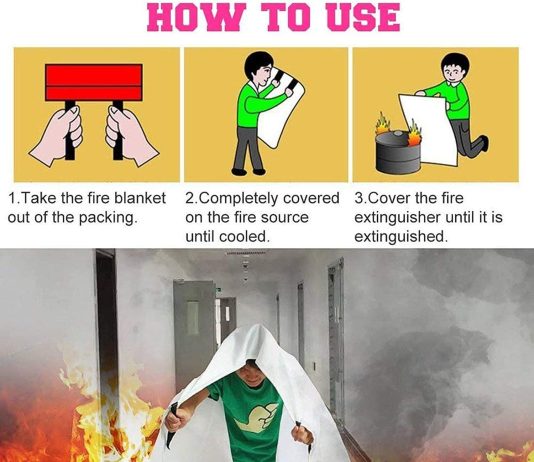 HOW TO USE

1.Take the fire blanket out of the packing.

2.Completely covered on the fire source until cooled.

3.Cover the fire extinguisher until it is extinguished.